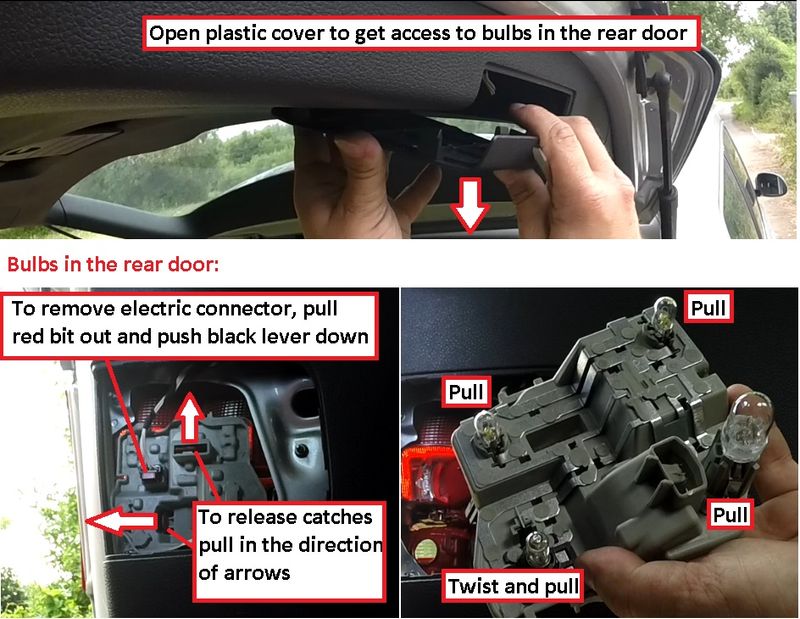 Open plastic cover to get access to bulbs in the rear door

Bulbs in the rear door:

To remove electric connector, pull red bit out and push black lever down

To release catches pull in the direction of arrows

Pull

Pull

Pull

Twist and pull